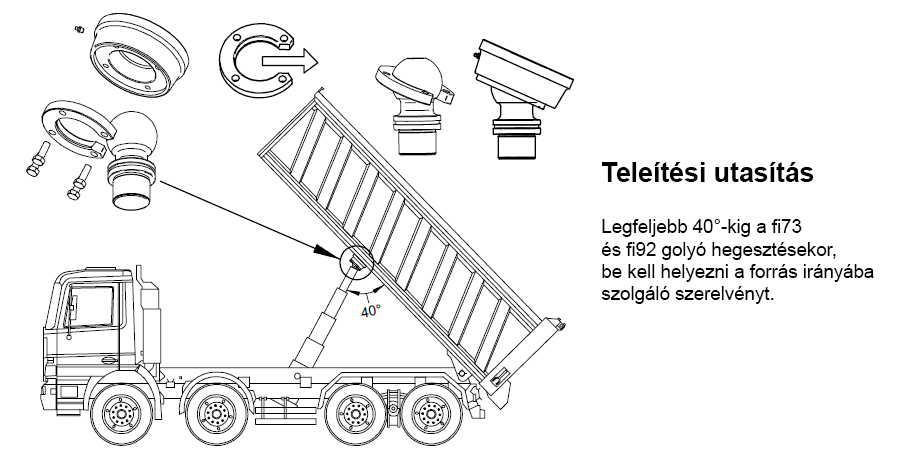 40°

Teleítési utasítás

Legfeljebb 40°-kig a fi73 és fi92 golyó hegesztésekor, be kell helyezni a forrás irányába szolgáló szerelvényt.